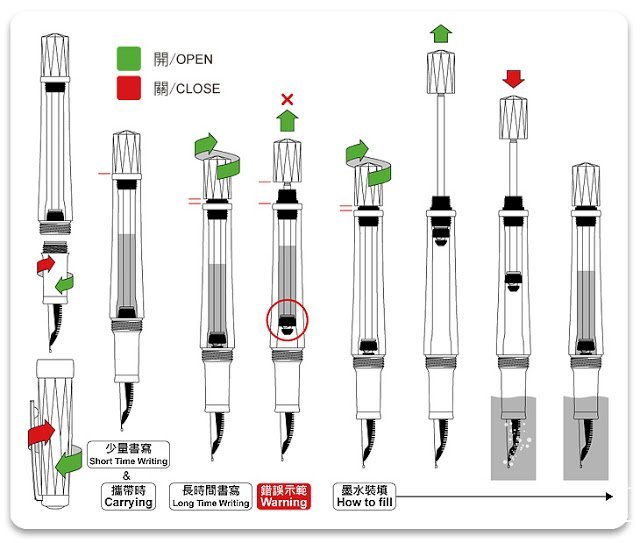 開/OPEN
關/CLOSE

×

少量書寫
Short Time Writing
&
攜帶時
Carrying

長時間書寫
Long Time Writing

錯誤示範
Warning

墨水裝填
How to fill